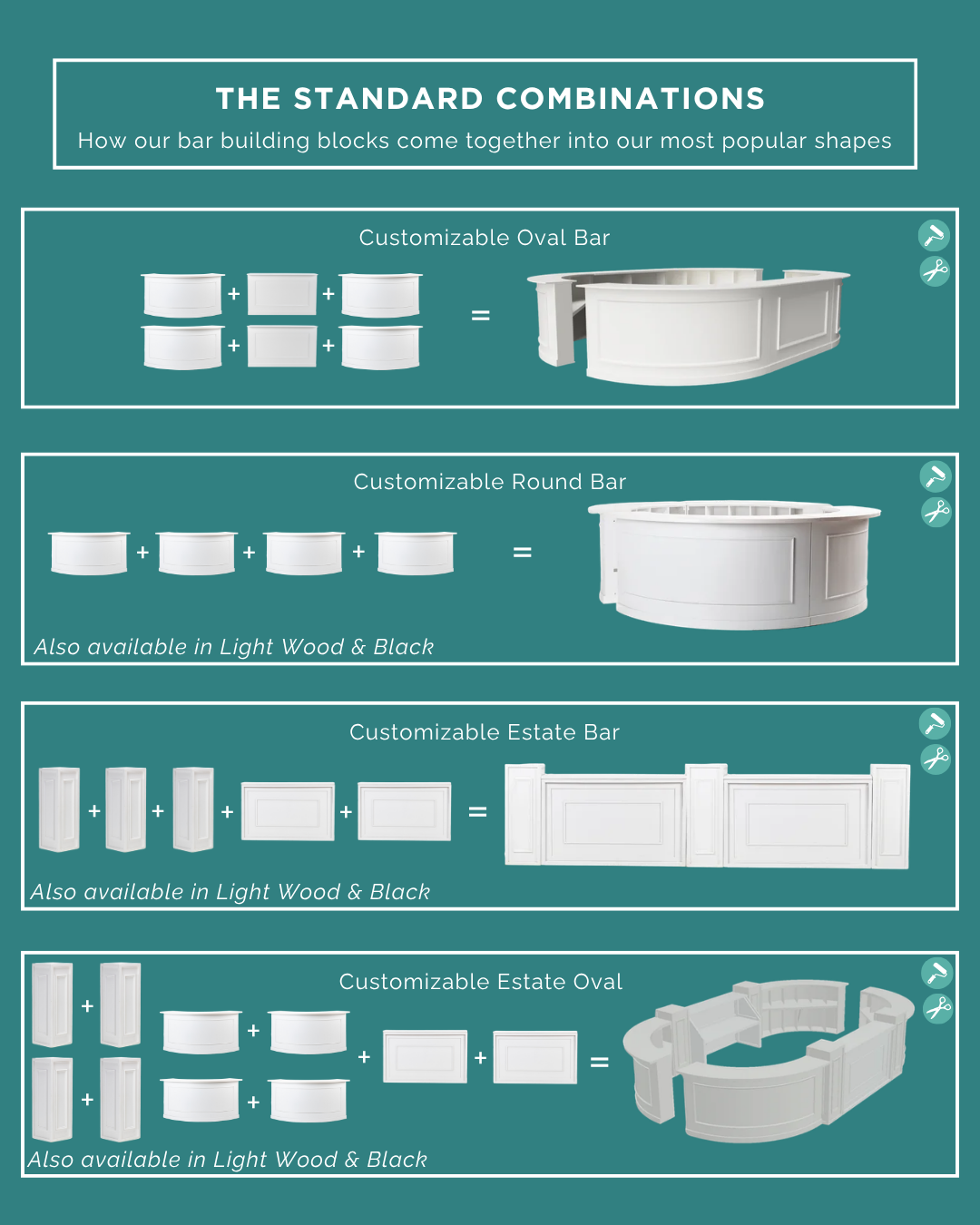 THE STANDARD COMBINATIONS
How our bar building blocks come together into our most popular shapes

Customizable Oval Bar

+ + + + =

Customizable Round Bar

+ + + =

Also available in Light Wood & Black

Customizable Estate Bar

+ + + + =

Also available in Light Wood & Black

Customizable Estate Oval

+ + + + + + =

Also available in Light Wood & Black